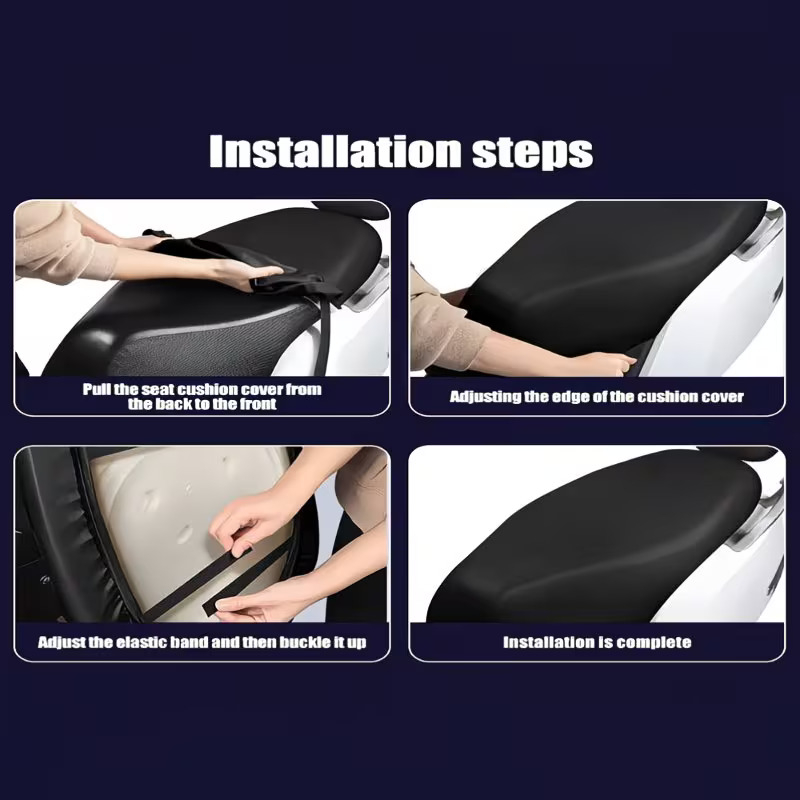 Installation steps

Pull the seat cushion cover from the back to the front

Adjusting the edge of the cushion cover

Adjust the elastic band and then buckle it up

Installation is complete