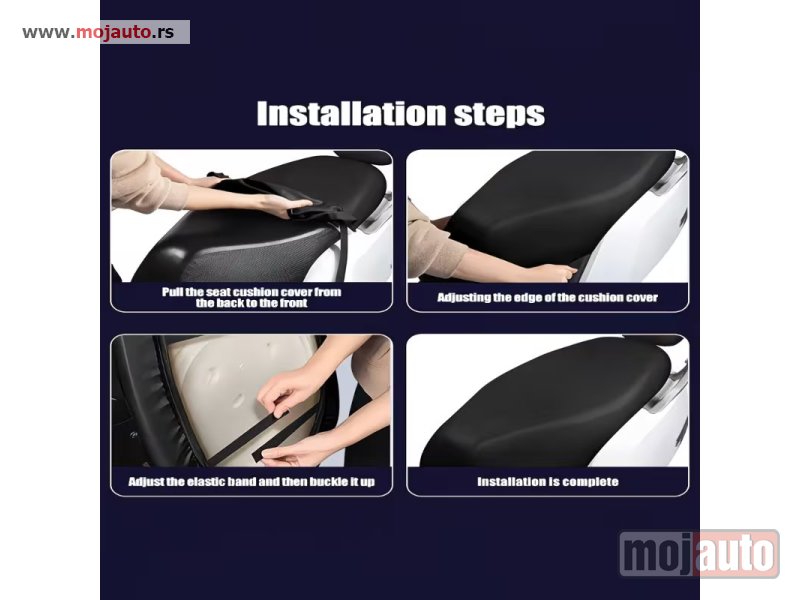 www.mojauto.rs

Installation steps

Pull the seat cushion cover from the back to the front

Adjusting the edge of the cushion cover

Adjust the elastic band and then buckle it up

Installation is complete

mojauto