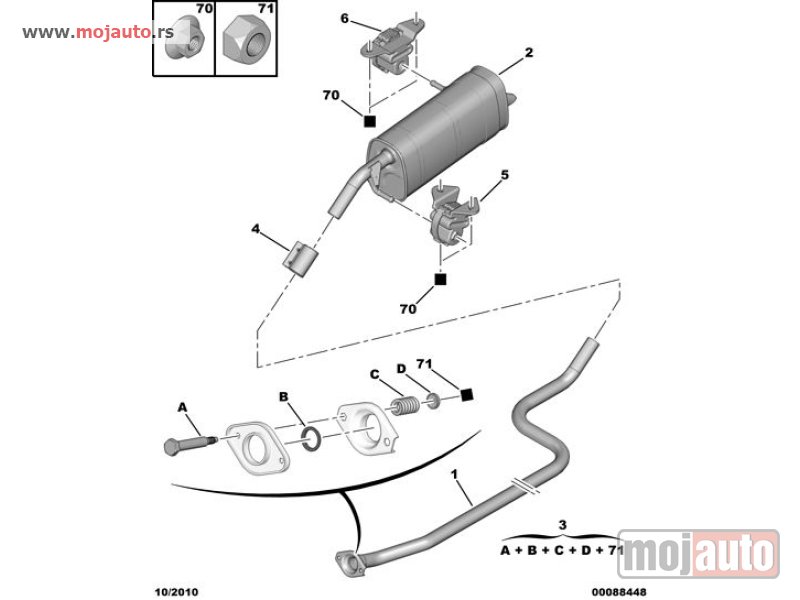 www.mojauto.rs

70
71

6
2
70
5
4
70

C
D
71
A
B
1
3
A + B + C + D + 71

mojauto

10/2010
00088448