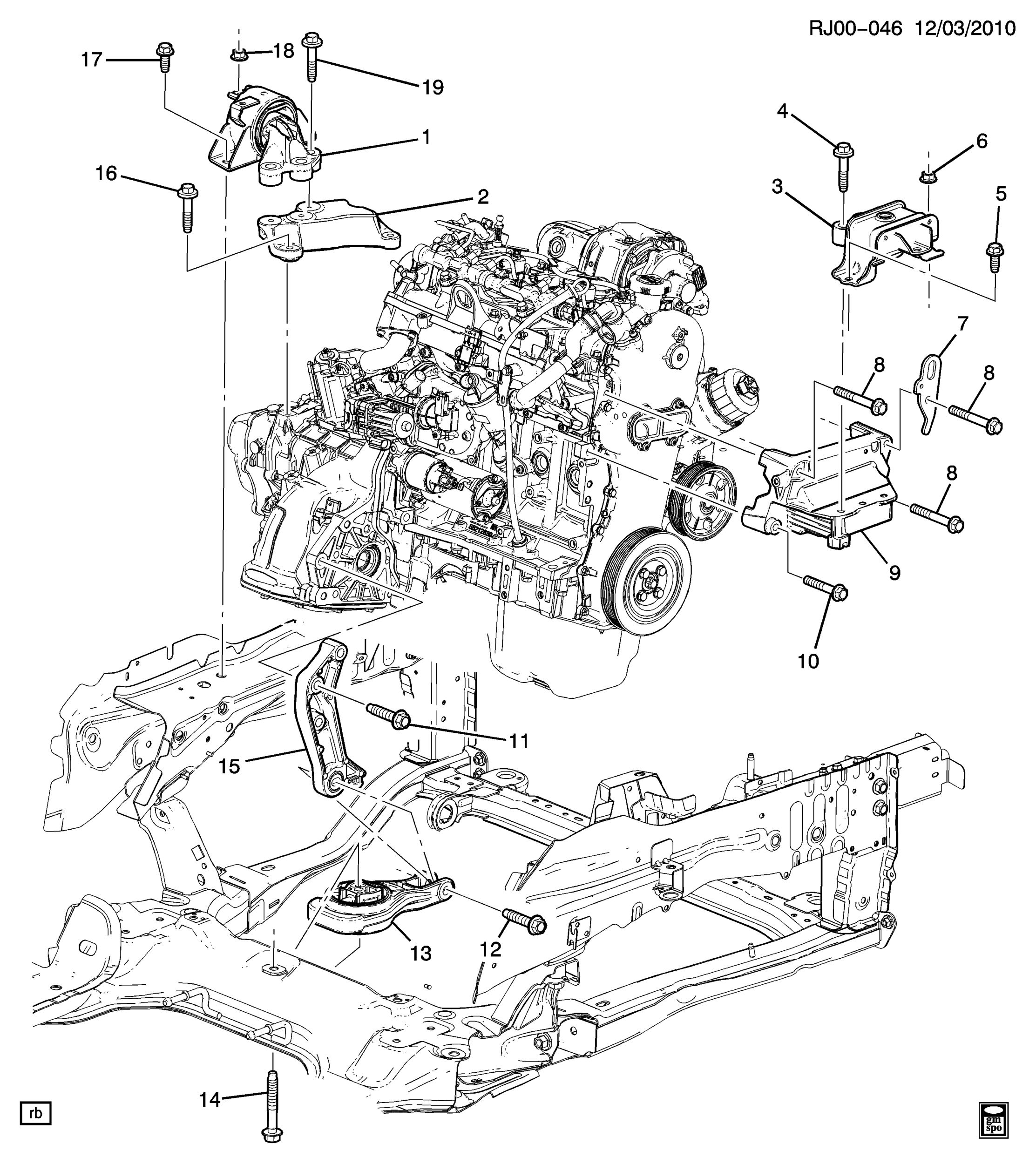 RJ00-046 12/03/2010

17
18
19
1
16
2
4
6
3
5
7
8
8
8
9
10
11
15
13
12
14

rb

gm
spo