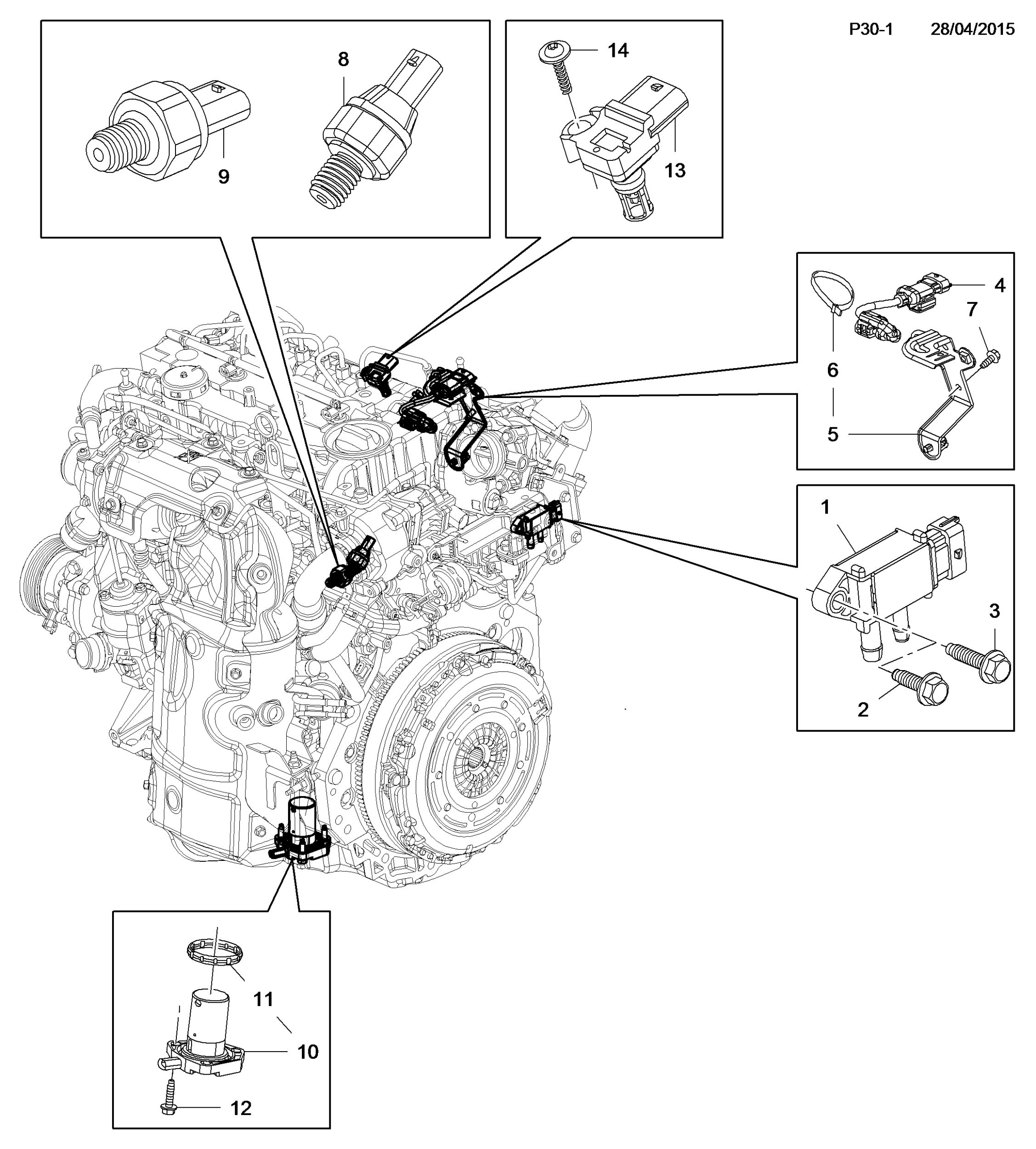 P30-1 28/04/2015

8
9
14
13
4
7
6
5
1
3
2
11
10
12