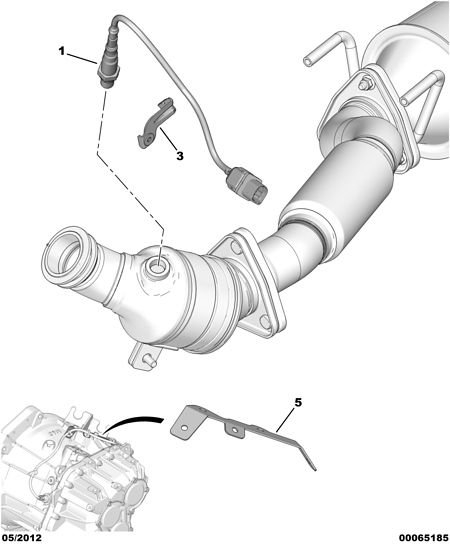 1

3

5

05/2012

00065185