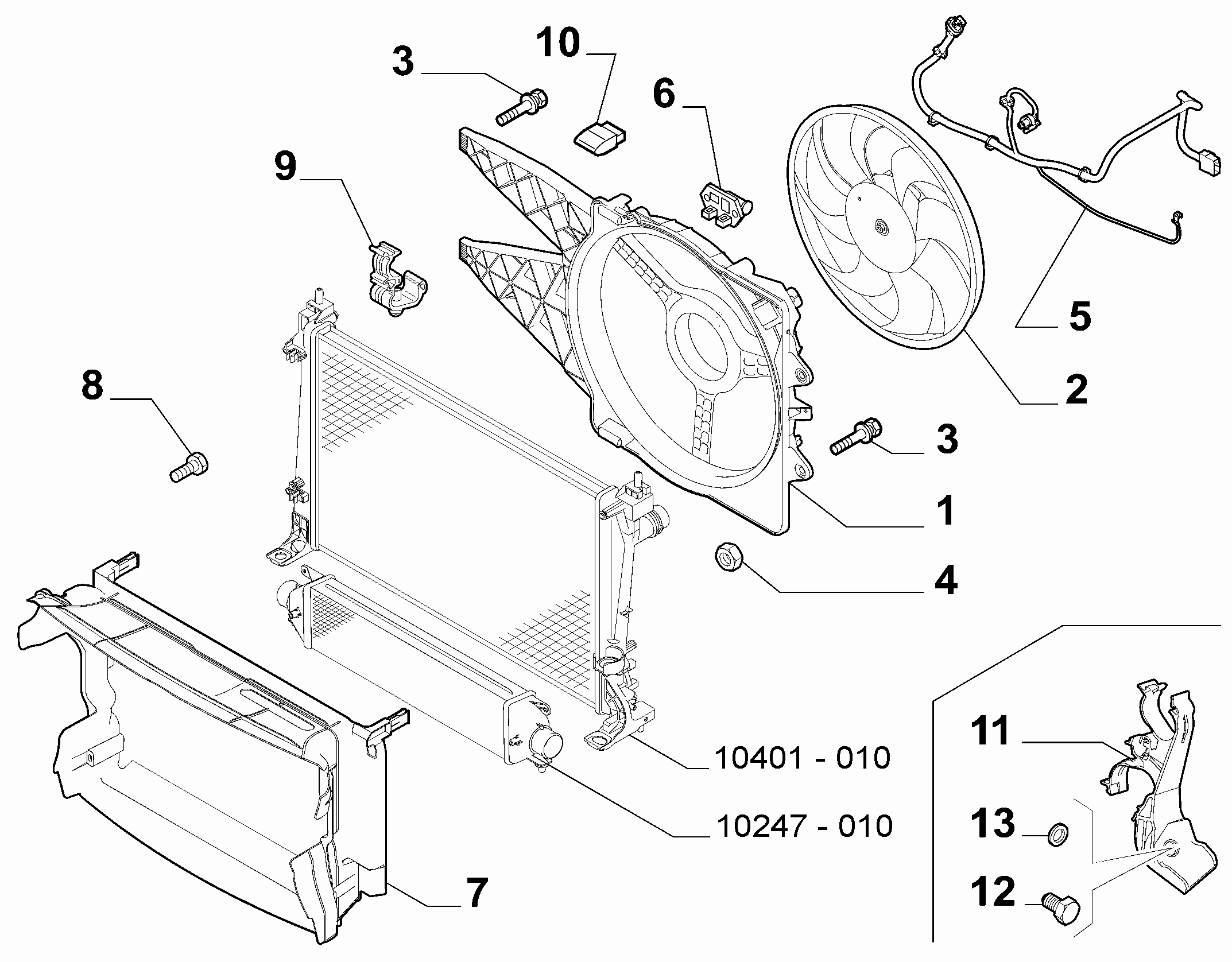 3
10
6
9
5
2
8
3
1
4
10401 - 010
10247 - 010
7
11
13
12