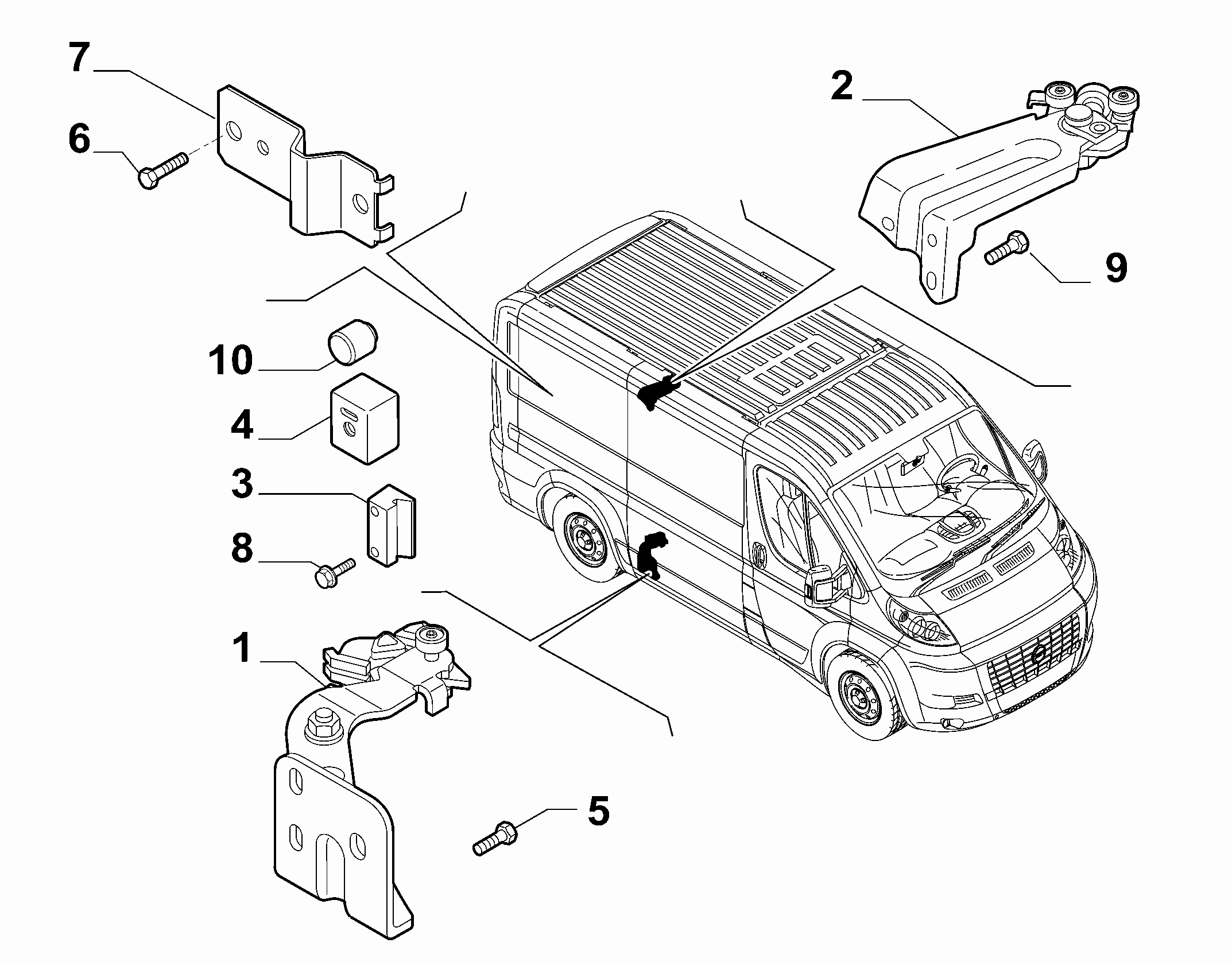 7
6
2
9
10
4
3
8
1
5