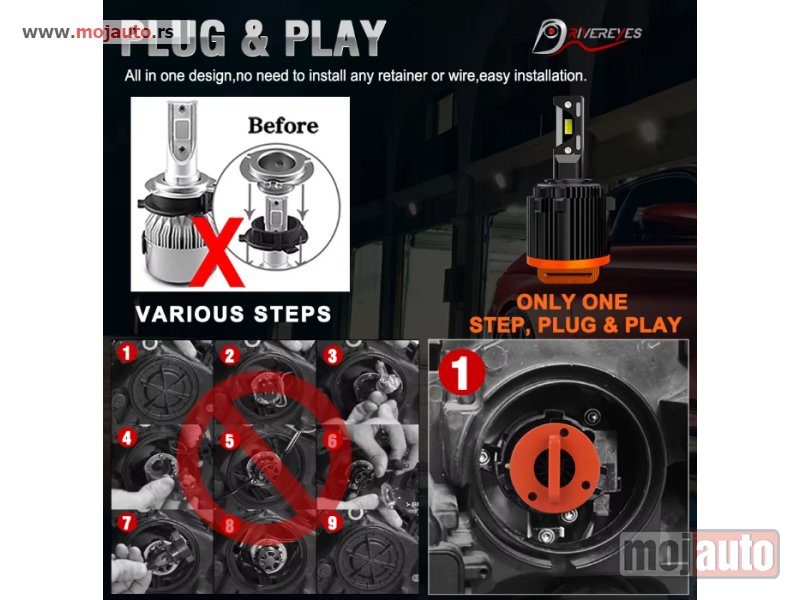 www.mojauto.rs

PLUG & PLAY

DRIVEREYES

All in one design,no need to install any retainer or wire,easy installation.

Before

X

VARIOUS STEPS

ONLY ONE STEP, PLUG & PLAY

1
2
3
4
5
6
7
8
9

1

mojauto