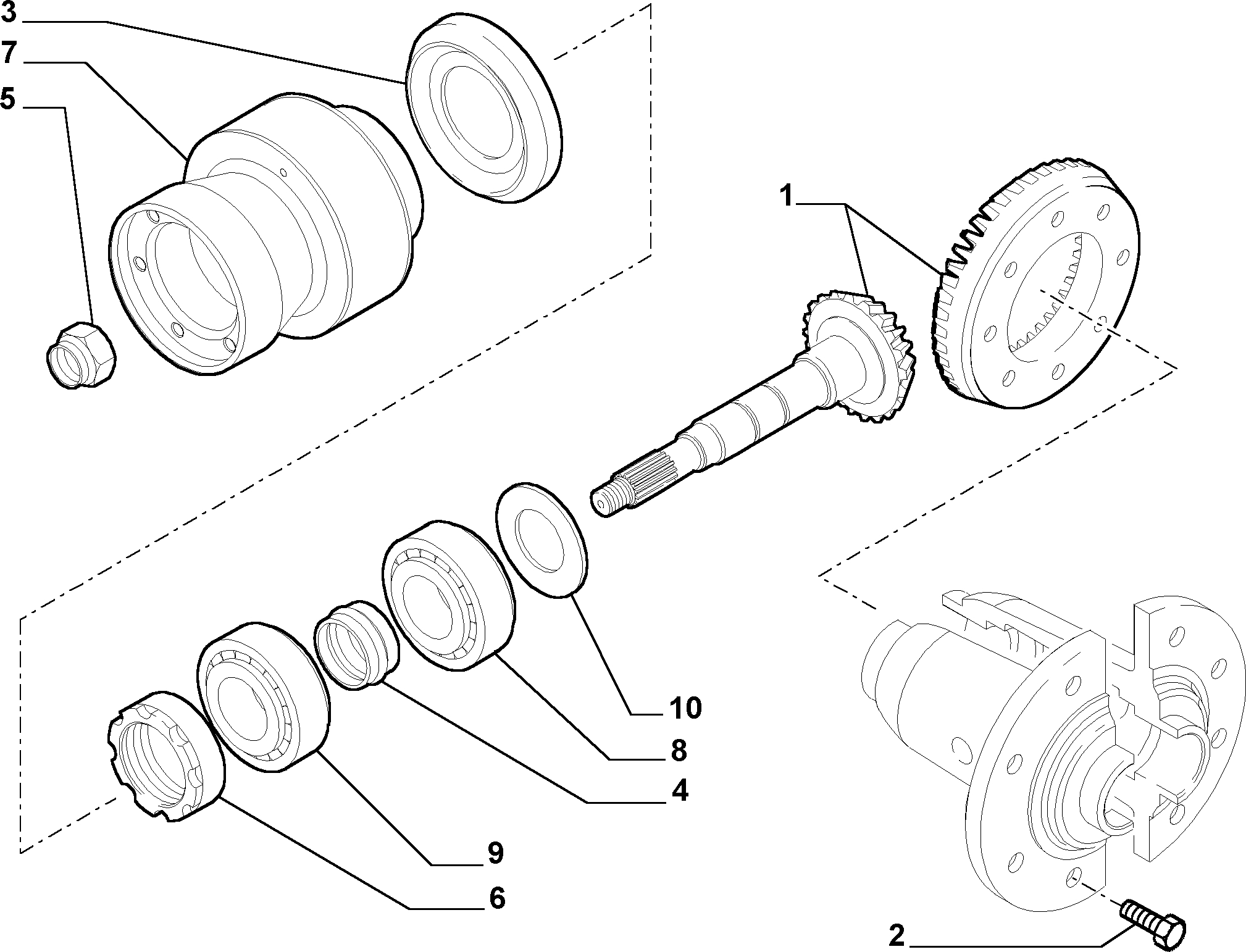 3
7
5
1
10
8
4
9
6
2