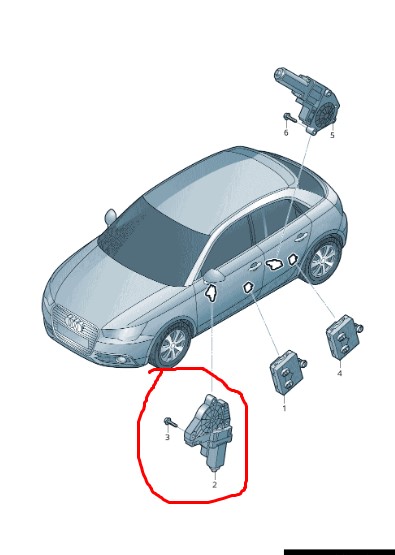 6
5
4
1
3
2