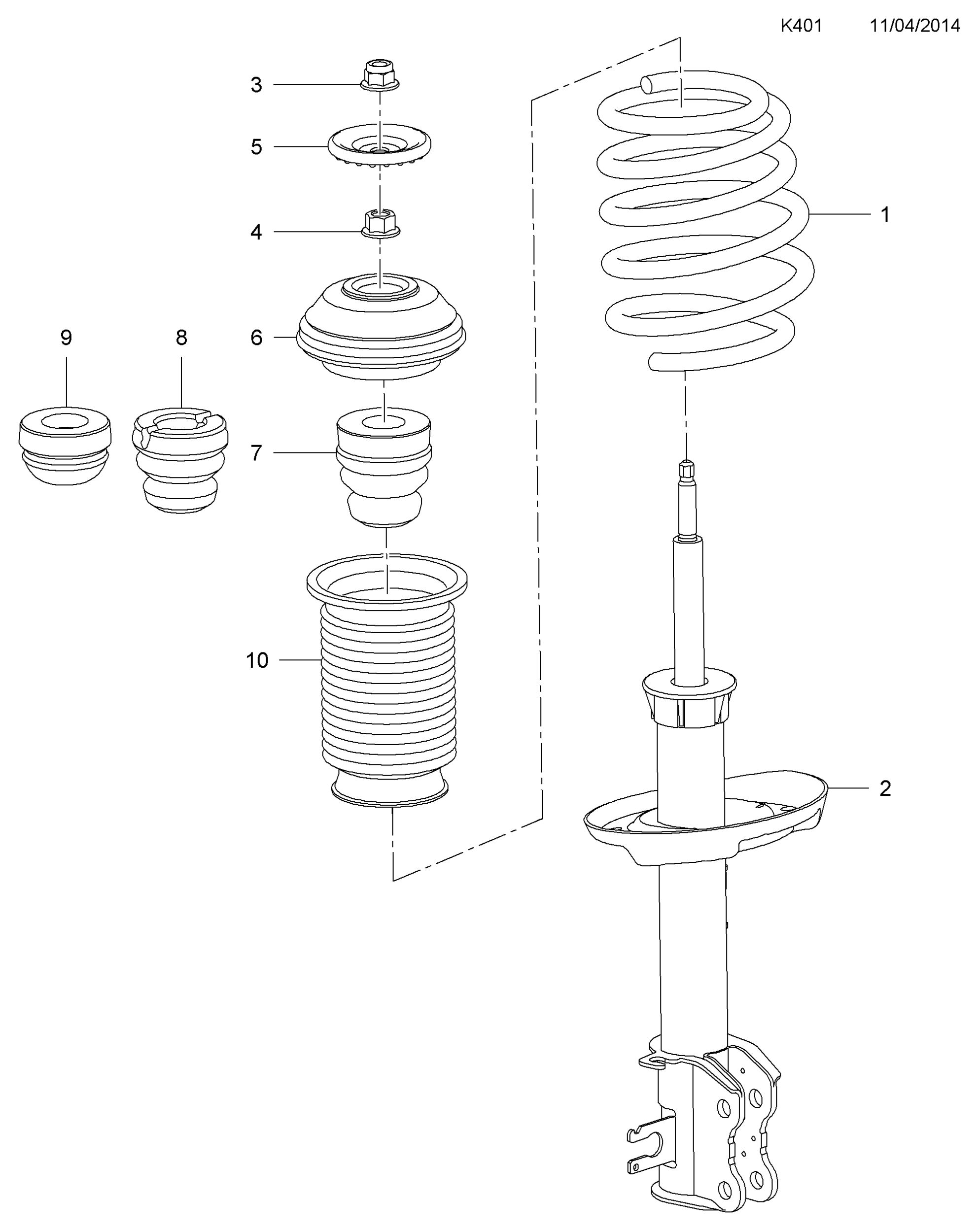 K401 11/04/2014

3

5

4

1

9

8

6

7

10

2