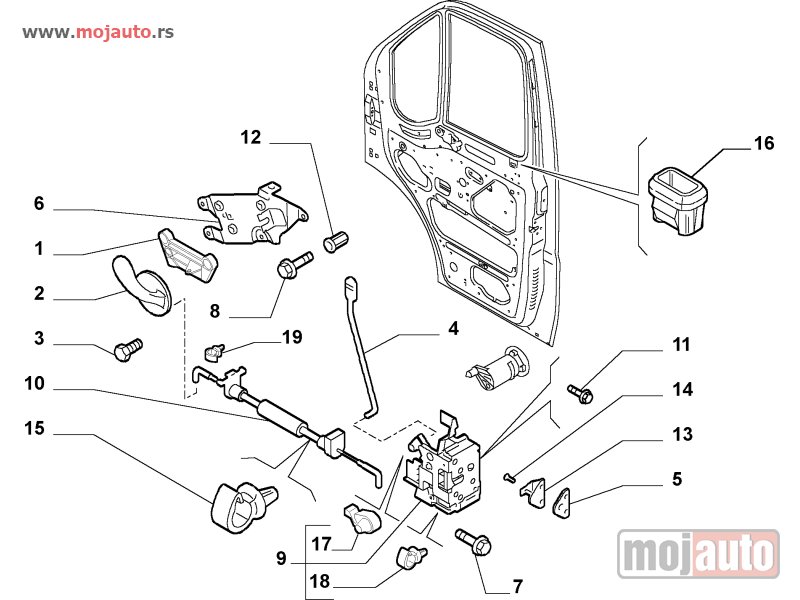 www.mojauto.rs

12
16
6
1
2
8
3
19
4
11
10
14
15
13
5
17
9
18
7

mojauto