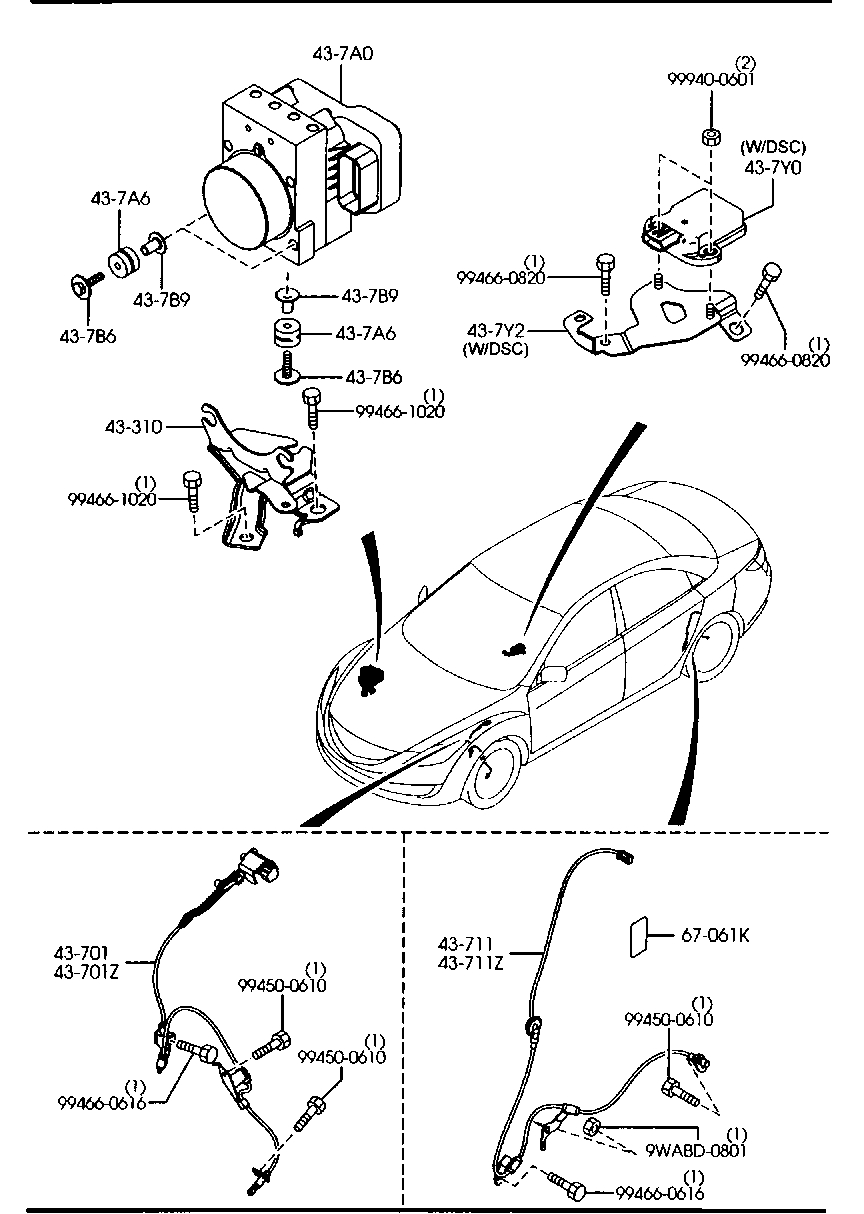 43-7A0

(2)
99940-0601

(W/DSC)
43-7Y0

43-7A6

43-7B9

43-7B6

43-7B9

43-7A6

43-7B6

(1)
99466-0820

43-7Y2
(W/DSC)

(1)
99466-0820

(1)
99466-1020

43-310

(1)
99466-1020

43-701
43-701Z

(1)
99450-0610

(1)
99450-0610

(1)
99466-0616

43-711
43-711Z

67-061K

(1)
99450-0610

(1)
9WABD-0801

(1)
99466-0616