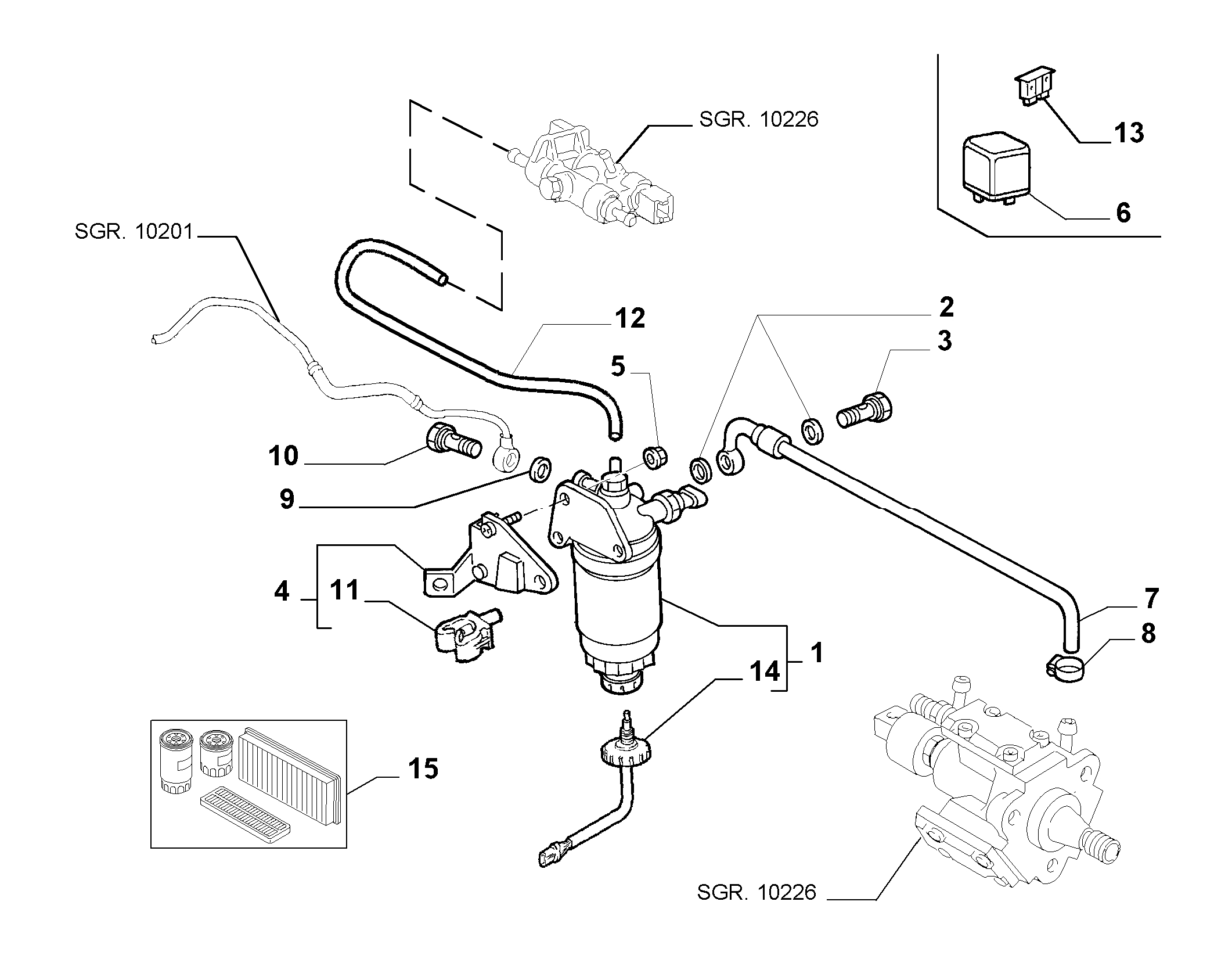 SGR. 10226

13

6

SGR. 10201

12

2

3

5

10

9

4

11

7

8

1

14

15

SGR. 10226