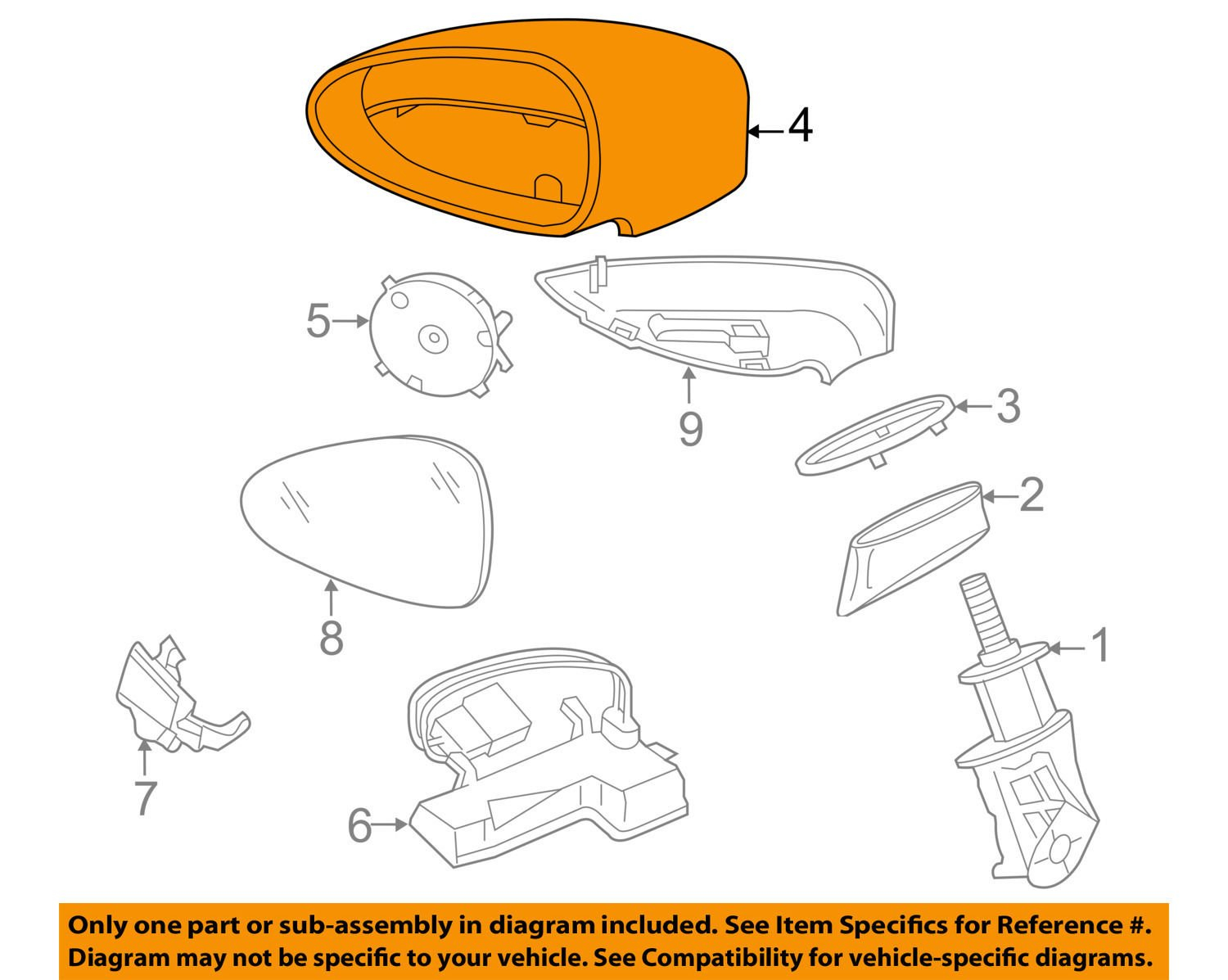 4
5
9
3
2
8
1
7
6

Only one part or sub-assembly in diagram included. See Item Specifics for Reference #. Diagram may not be specific to your vehicle. See Compatibility for vehicle-specific diagrams.