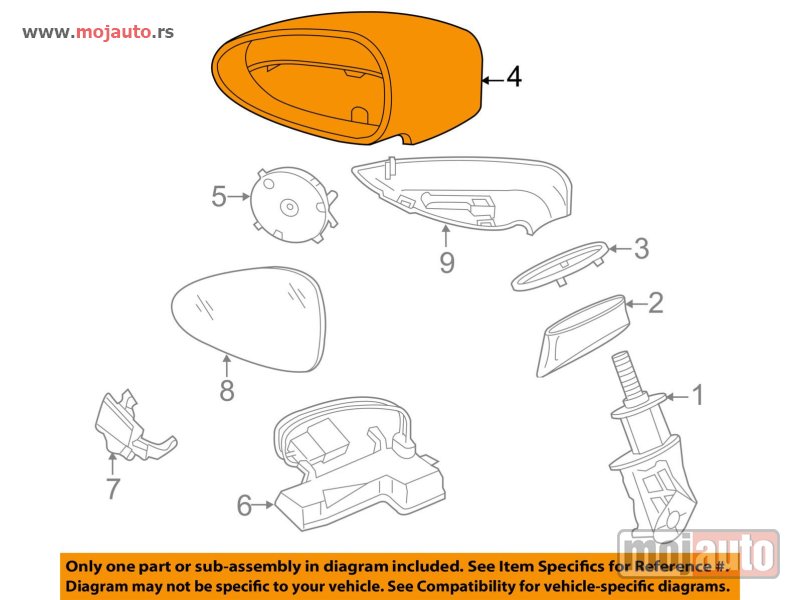 www.mojauto.rs

4

5

9

3

2

8

1

7

6

mojauto

Only one part or sub-assembly in diagram included. See Item Specifics for Reference #. Diagram may not be specific to your vehicle. See Compatibility for vehicle-specific diagrams.