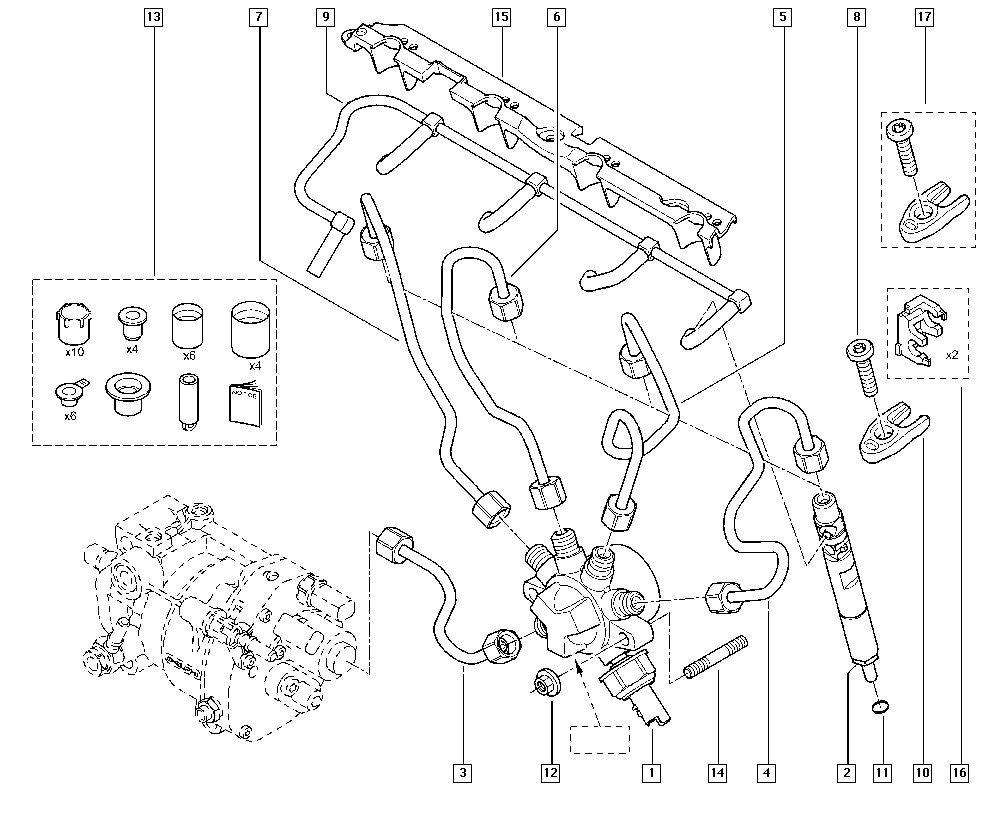 13
7
9
15
6
5
8
17
x10
x4
x6
x4
x6
x2
3
12
1
14
4
2
11
10
16